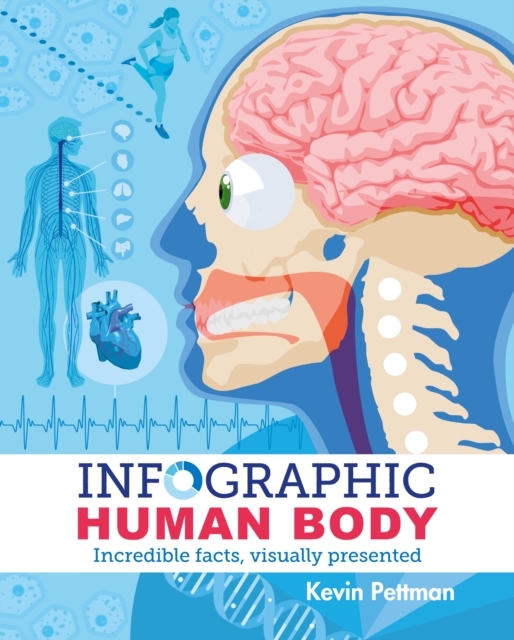 INFOGRAPHIC
HUMAN BODY
Incredible facts, visually presented

Kevin Pettman