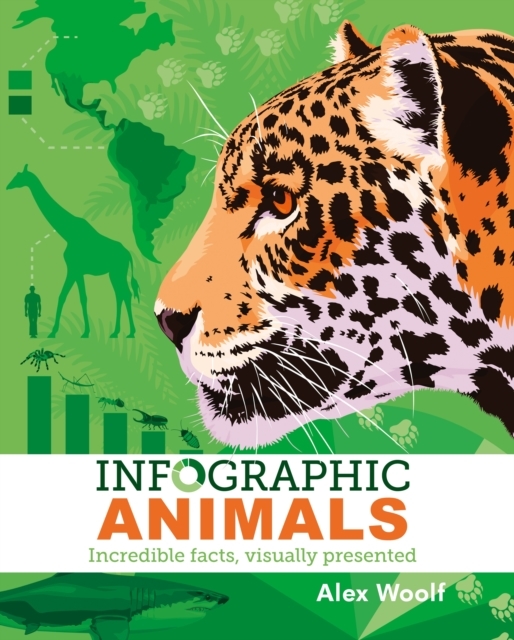 INFOGRAPHIC
ANIMALS
Incredible facts, visually presented

Alex Woolf