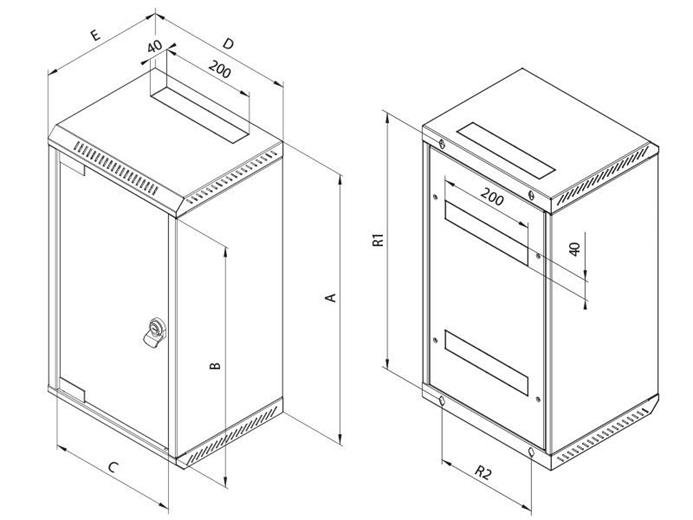 E
40
D
200
A
B
C
R1
200
40
R2