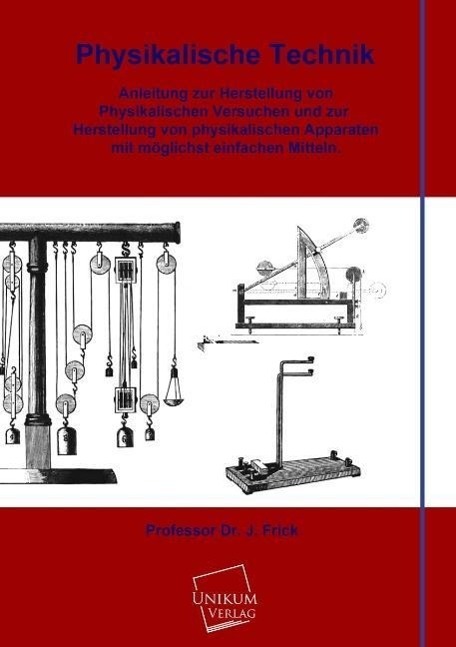 Physikalische Technik

Anleitung zur Herstellung von Physikalischen Versuchen und zur Herstellung von physikalischen Apparaten mit möglichst einfachen Mitteln.

Professor Dr. J. Frick

UNIKUM VERLAG