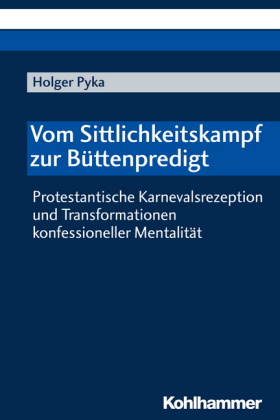 Holger Pyka

Vom Sittlichkeitskampf zur Büttenpredigt

Protestantische Karnevalsrezeption und Transformationen konfessioneller Mentalität

Kohlhammer